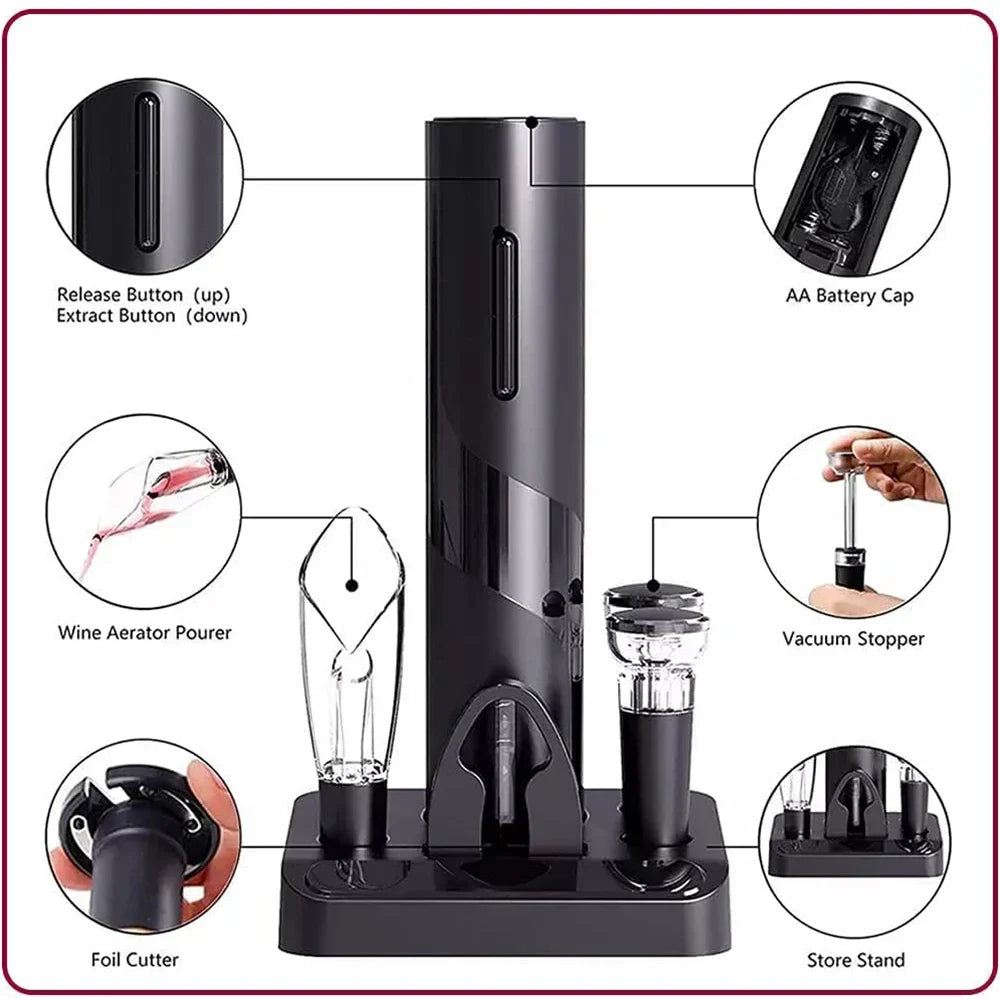 Release Button (up)
Extract Button (down)

AA Battery Cap

Wine Aerator Pourer

Vacuum Stopper

Foil Cutter

Store Stand