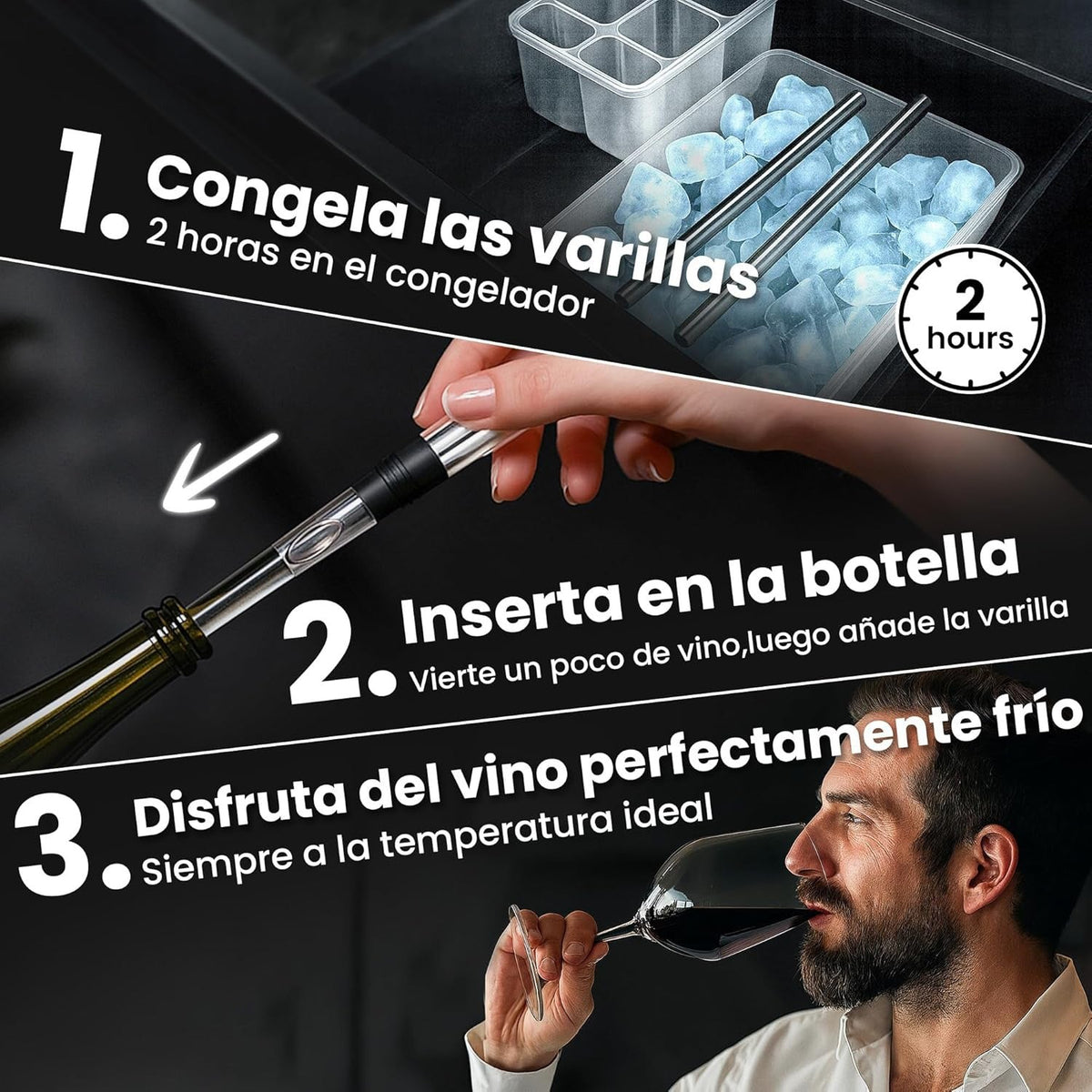 1. Congela las varillas
2 horas en el congelador

2 hours

2. Inserta en la botella
Vierte un poco de vino,luego añade la varilla

3. Disfruta del vino perfectamente frío
Siempre a la temperatura ideal